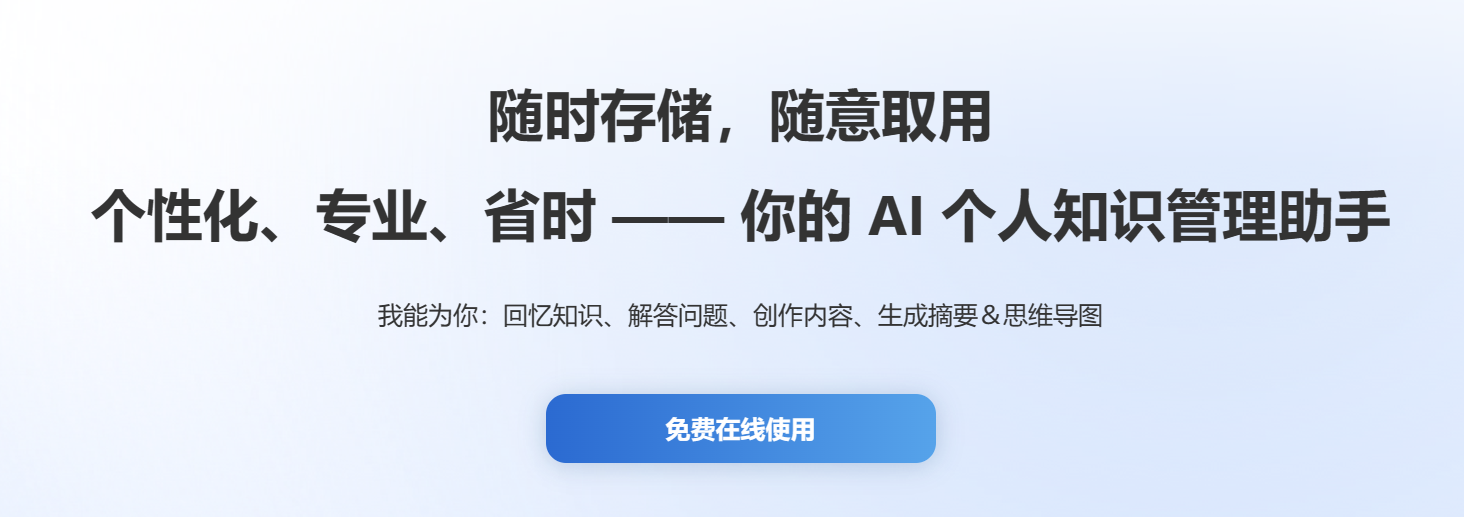 随时存储，随意取用

个性化、专业、省时 —— 你的 AI 个人知识管理助手

我能为你：回忆知识、解答问题、创作内容、生成摘要＆思维导图

免费在线使用